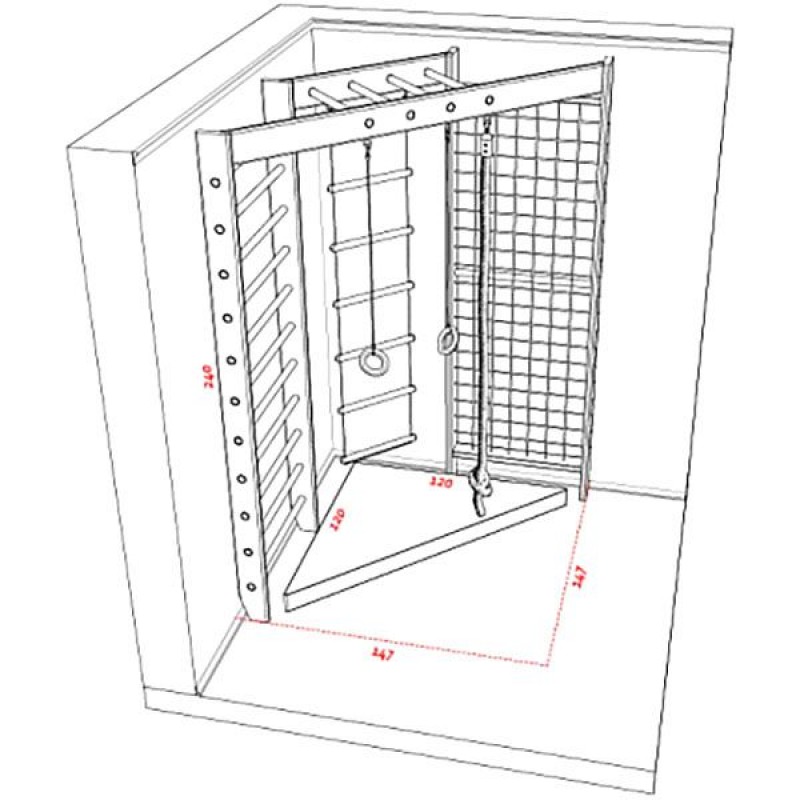 240
120
120
147
147