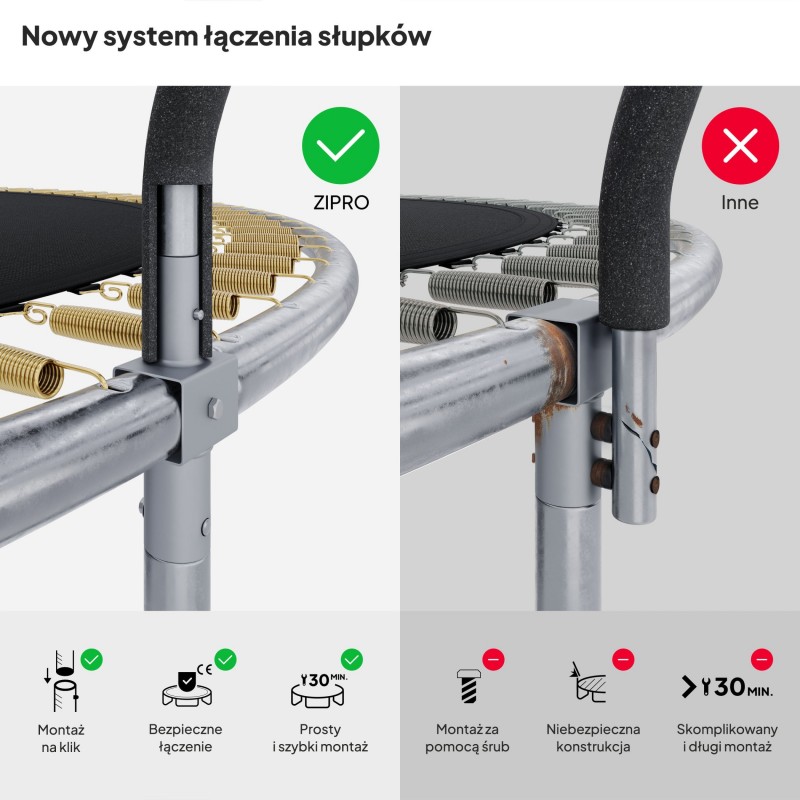 Nowy system łączenia słupków

ZIPRO

Inne

Montaż na klik

CE

Bezpieczne łączenie

30 MIN.

Prosty i szybki montaż

Montaż za pomocą śrub

Niebezpieczna konstrukcja

> 30 MIN.

Skomplikowany i długi montaż