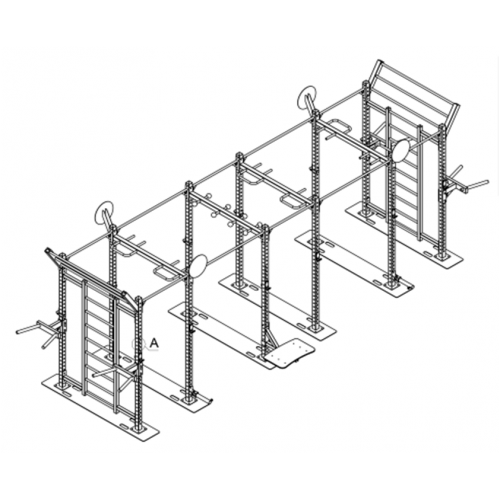 A