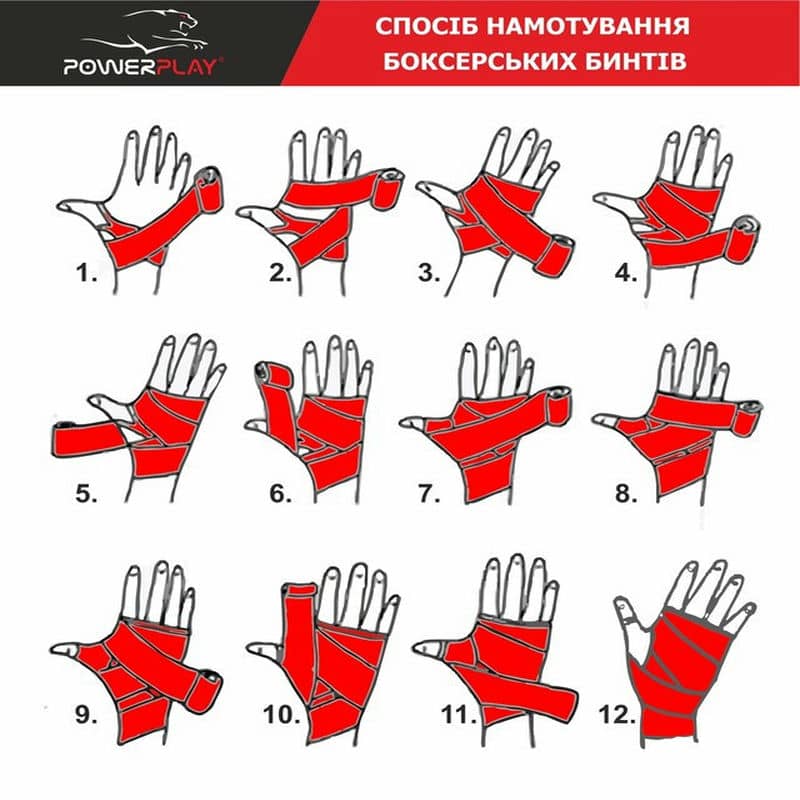 POWERPLAY®

СПОСІБ НАМОТУВАННЯ БОКСЕРСЬКИХ БИНТІВ

1.

2.

3.

4.

5.

6.

7.

8.

9.

10.

11.

12.