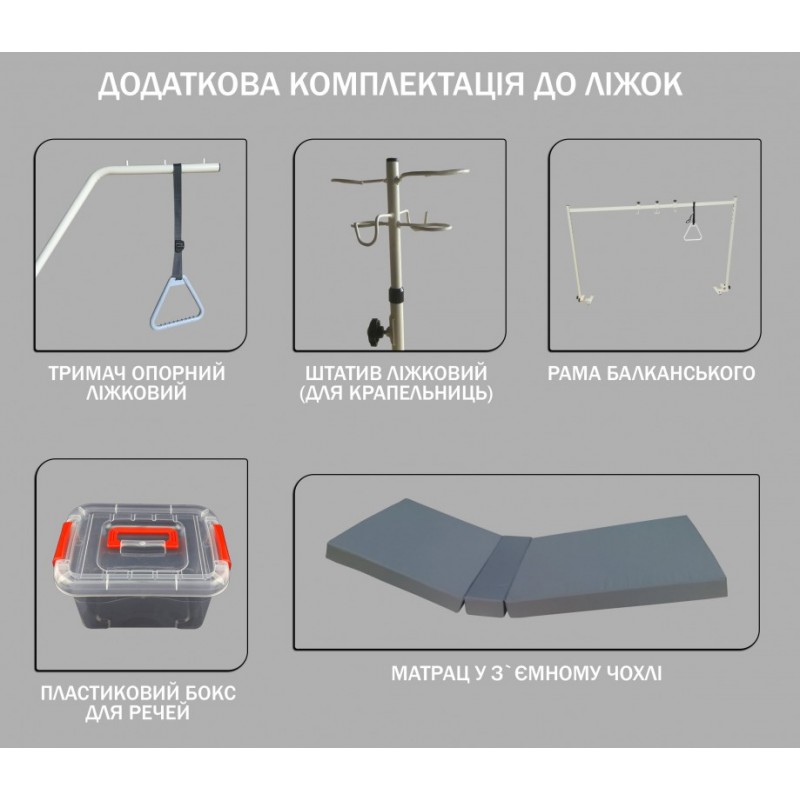 ДОДАТКОВА КОМПЛЕКТАЦІЯ ДО ЛІЖОК

ТРИМАЧ ОПОРНИЙ ЛІЖКОВИЙ

ШТАТИВ ЛІЖКОВИЙ (ДЛЯ КРАПЕЛЬНИЦЬ)

РАМА БАЛКАНСЬКОГО

ПЛАСТИКОВИЙ БОКС ДЛЯ РЕЧЕЙ

МАТРАЦ У З`ЄМНОМУ ЧОХЛІ