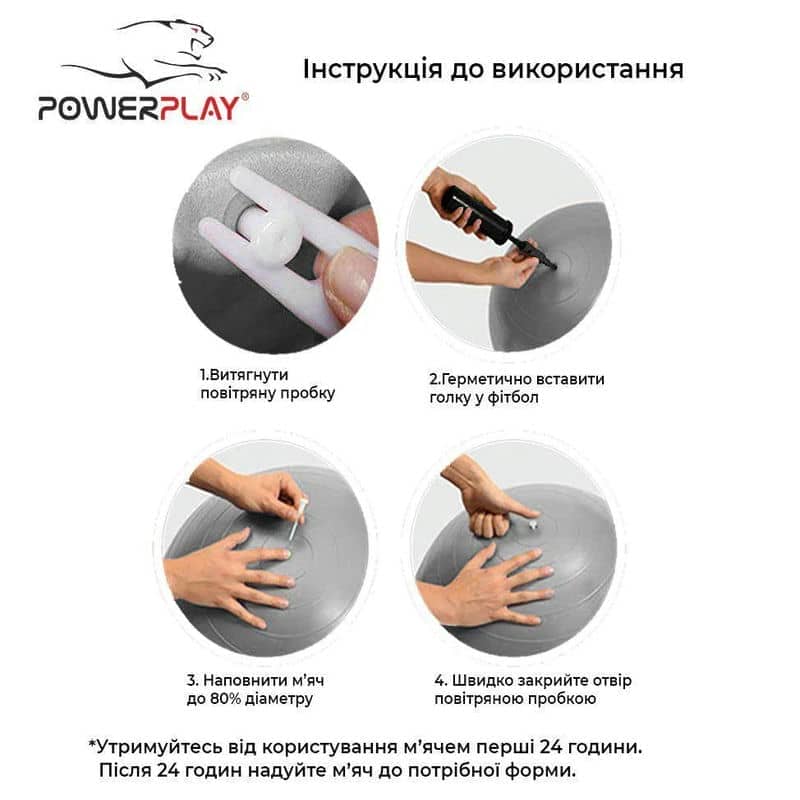 POWERPLAY®

Інструкція до використання

1.Витягнути повітряну пробку

2.Герметично вставити голку у фітбол

3. Наповнити м'яч до 80% діаметру

4. Швидко закрийте отвір повітряною пробкою

*Утримуйтесь від користування м'ячем перші 24 години. Після 24 годин надуйте м'яч до потрібної форми.