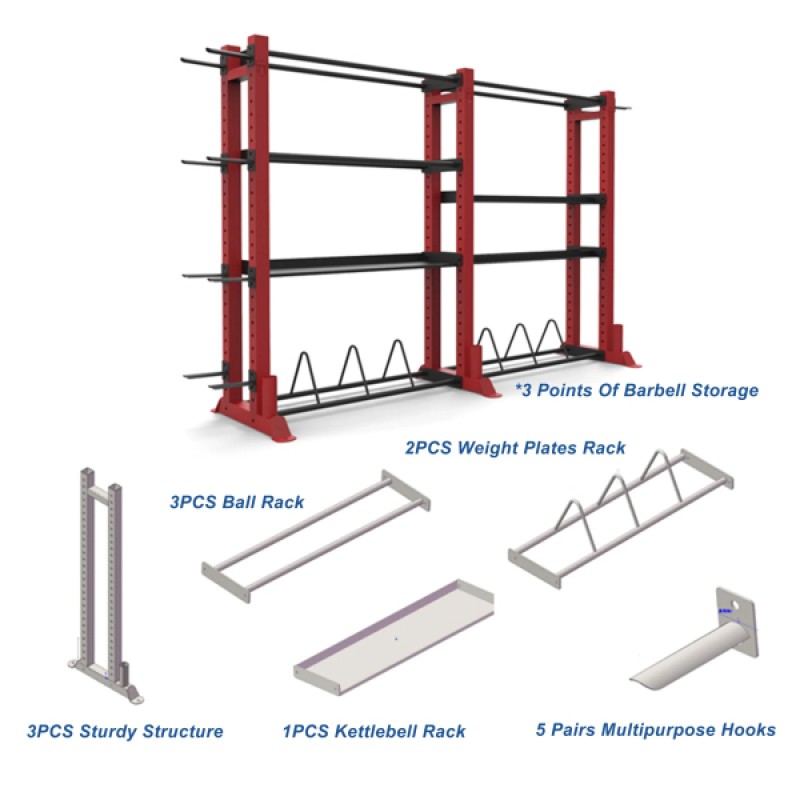 *3 Points Of Barbell Storage

2PCS Weight Plates Rack

3PCS Ball Rack

3PCS Sturdy Structure

1PCS Kettlebell Rack

5 Pairs Multipurpose Hooks