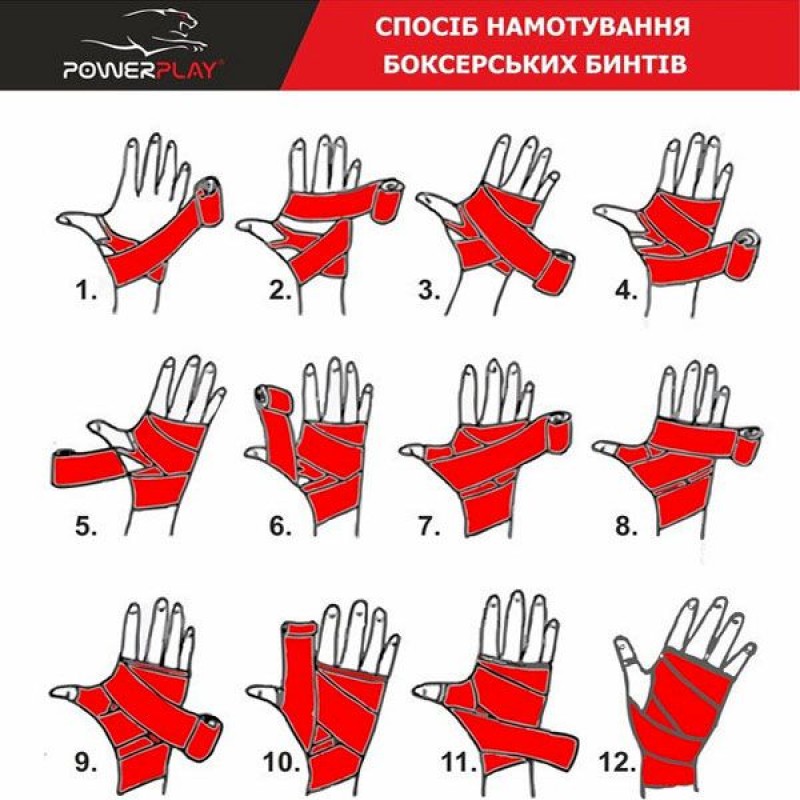 POWERPLAY®

СПОСІБ НАМОТУВАННЯ БОКСЕРСЬКИХ БИНТІВ

1.

2.

3.

4.

5.

6.

7.

8.

9.

10.

11.

12.