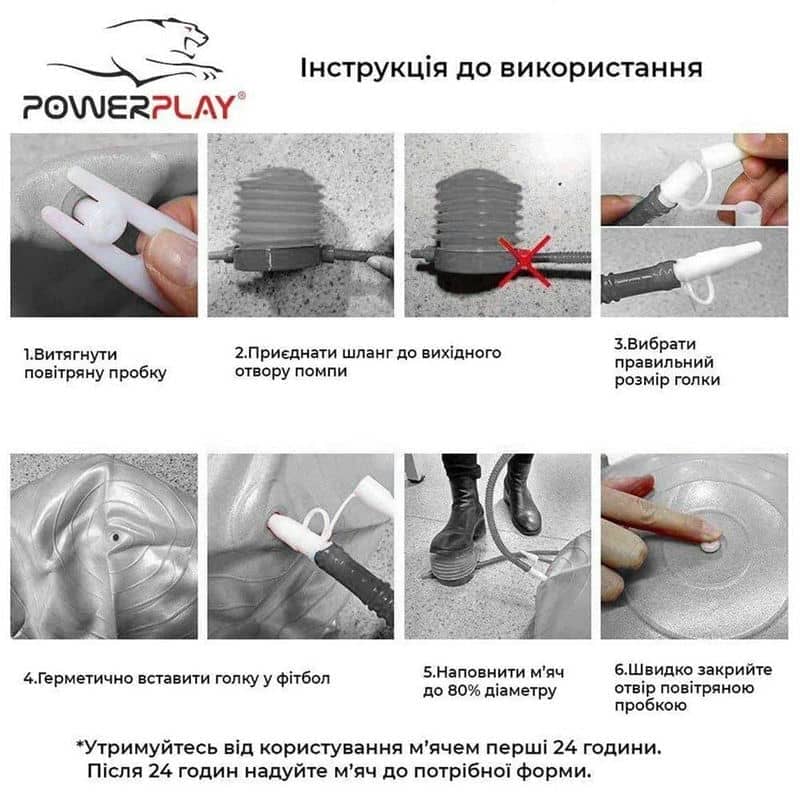 POWERPLAY®

Інструкція до використання

1.Витягнути повітряну пробку

2.Приєднати шланг до вихідного отвору помпи

3.Вибрати правильний розмір голки

4.Герметично вставити голку у фітбол

5.Наповнити м'яч до 80% діаметру

6.Швидко закрийте отвір повітряною пробкою

*Утримуйтесь від користування м'ячем перші 24 години.
Після 24 годин надуйте м'яч до потрібної форми.