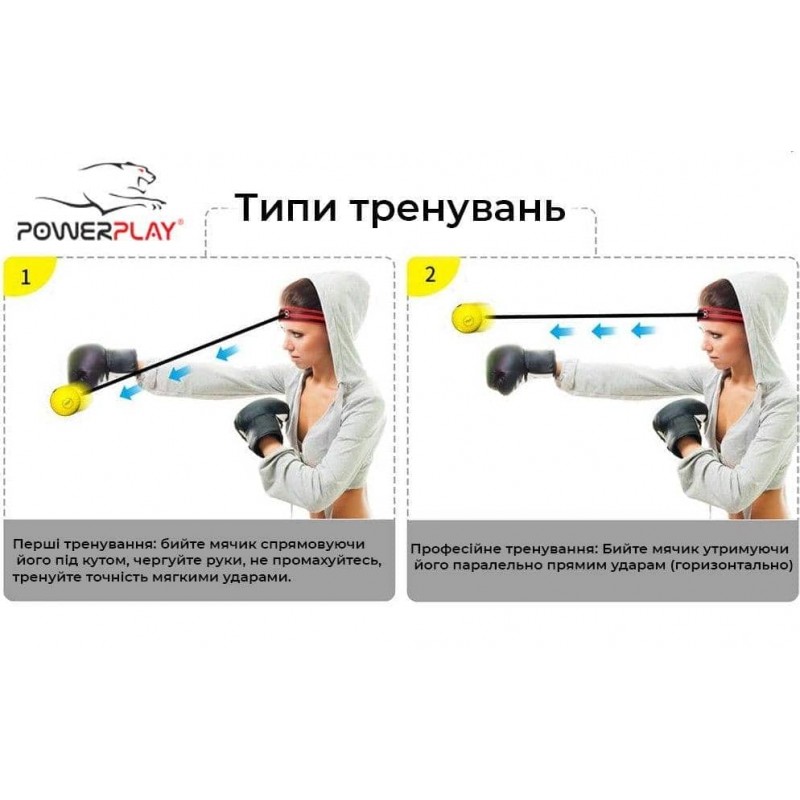 POWERPLAY®

Типи тренувань

1

Перші тренування: бийте мячик спрямовуючи його під кутом, чергуйте руки, не промахуйтесь, тренуйте точність мягкими ударами.

2

Професійне тренування: Бийте мячик утримуючи його паралельно прямим ударам (горизонтально)