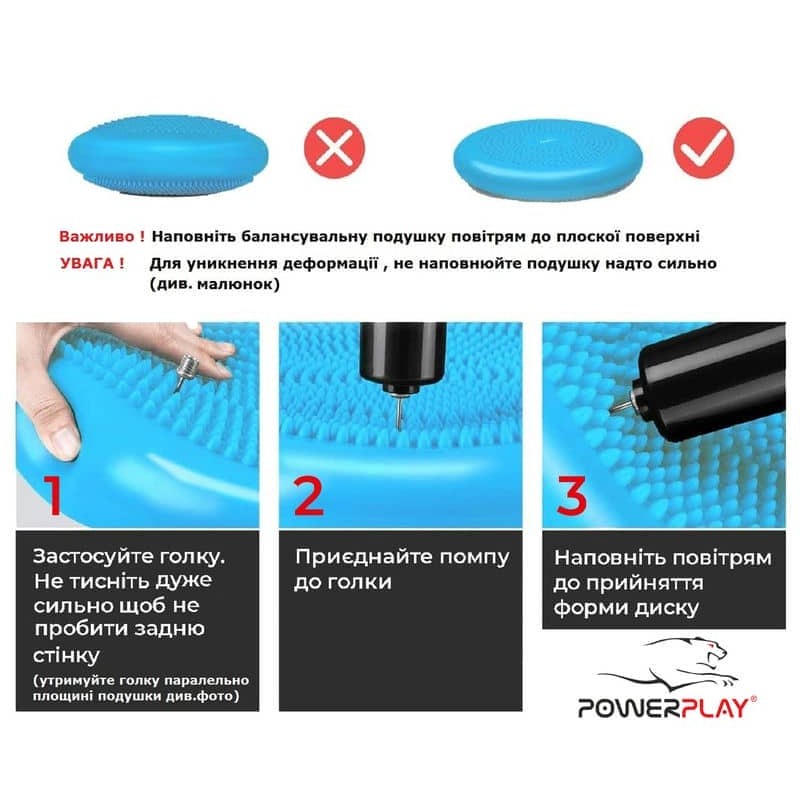 Важливо ! Наповніть балансувальну подушку повітрям до плоскої поверхні

УВАГА ! Для уникнення деформації , не наповнюйте подушку надто сильно (див. малюнок)

1

Застосуйте голку. Не тисніть дуже сильно щоб не пробити задню стінку

(утримуйте голку паралельно площині подушки див.фото)

2

Приєднайте помпу до голки

3

Наповніть повітрям до прийняття форми диску

POWERPLAY®