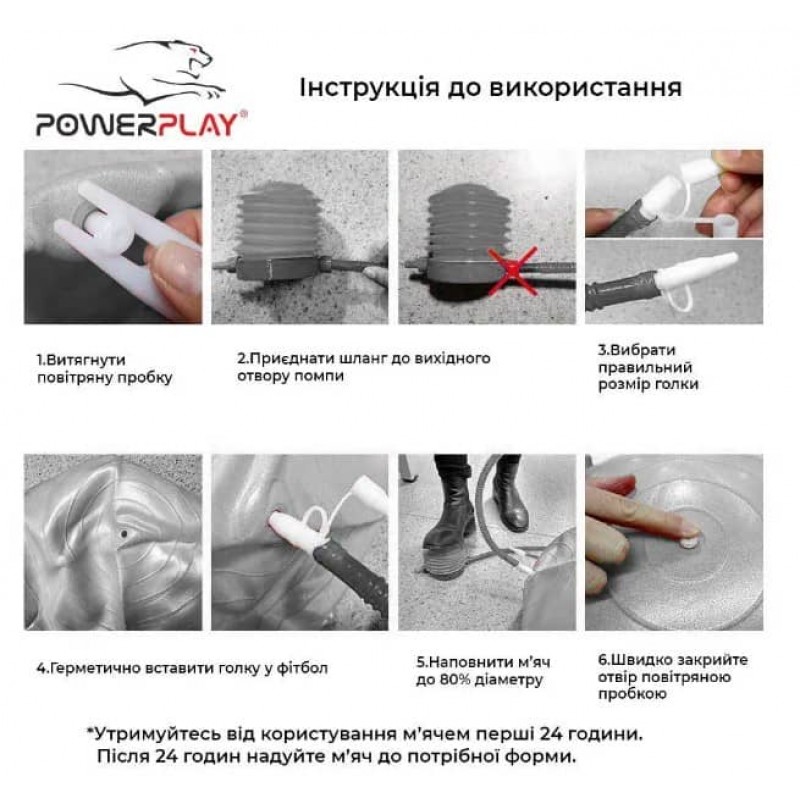 POWERPLAY®

Інструкція до використання

1.Витягнути повітряну пробку

2.Приєднати шланг до вихідного отвору помпи

3.Вибрати правильний розмір голки

4.Герметично вставити голку у фітбол

5.Наповнити м'яч до 80% діаметру

6.Швидко закрийте отвір повітряною пробкою

*Утримуйтесь від користування м'ячем перші 24 години. Після 24 годин надуйте м'яч до потрібної форми.