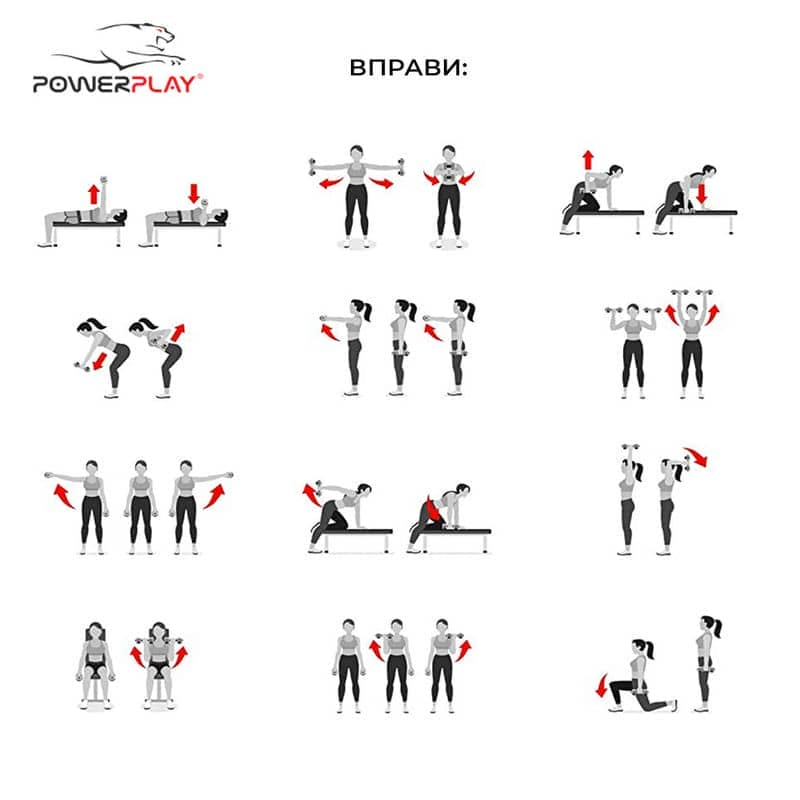 POWERPLAY®

ВПРАВИ: