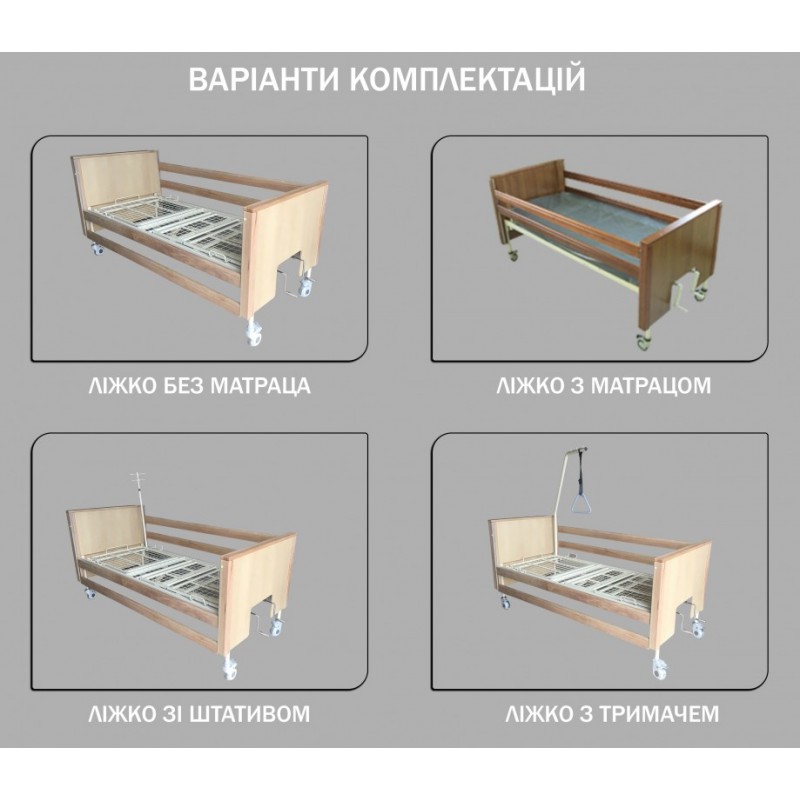 ВАРІАНТИ КОМПЛЕКТАЦІЙ

ЛІЖКО БЕЗ МАТРАЦА

ЛІЖКО З МАТРАЦОМ

ЛІЖКО ЗІ ШТАТИВОМ

ЛІЖКО З ТРИМАЧЕМ