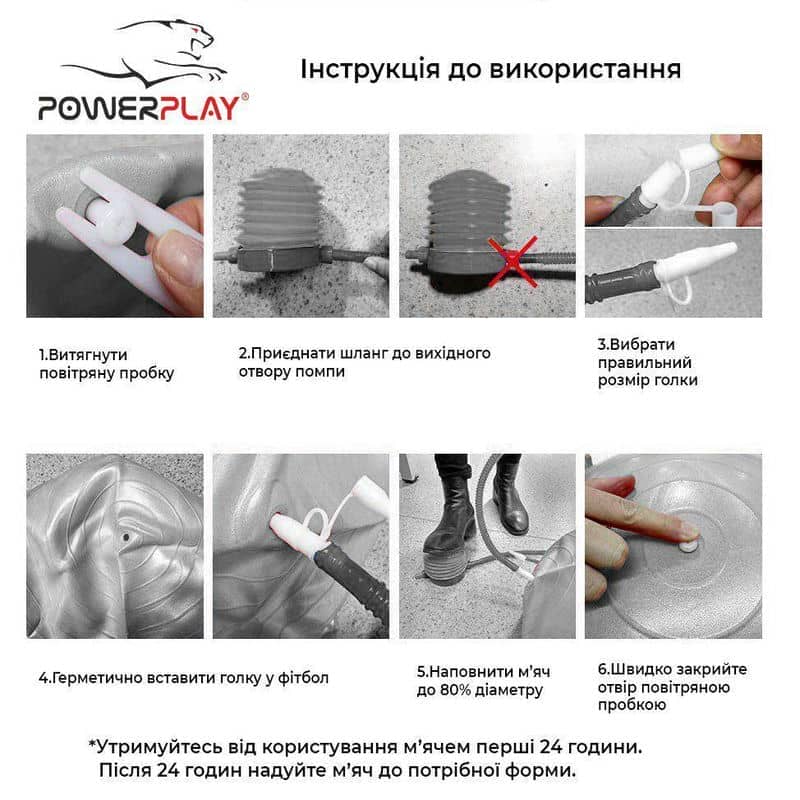 POWERPLAY®

Інструкція до використання

1.Витягнути повітряну пробку

2.Приєднати шланг до вихідного отвору помпи

3.Вибрати правильний розмір голки

4.Герметично вставити голку у фітбол

5.Наповнити м'яч до 80% діаметру

6.Швидко закрийте отвір повітряною пробкою

*Утримуйтесь від користування м'ячем перші 24 години. Після 24 годин надуйте м'яч до потрібної форми.