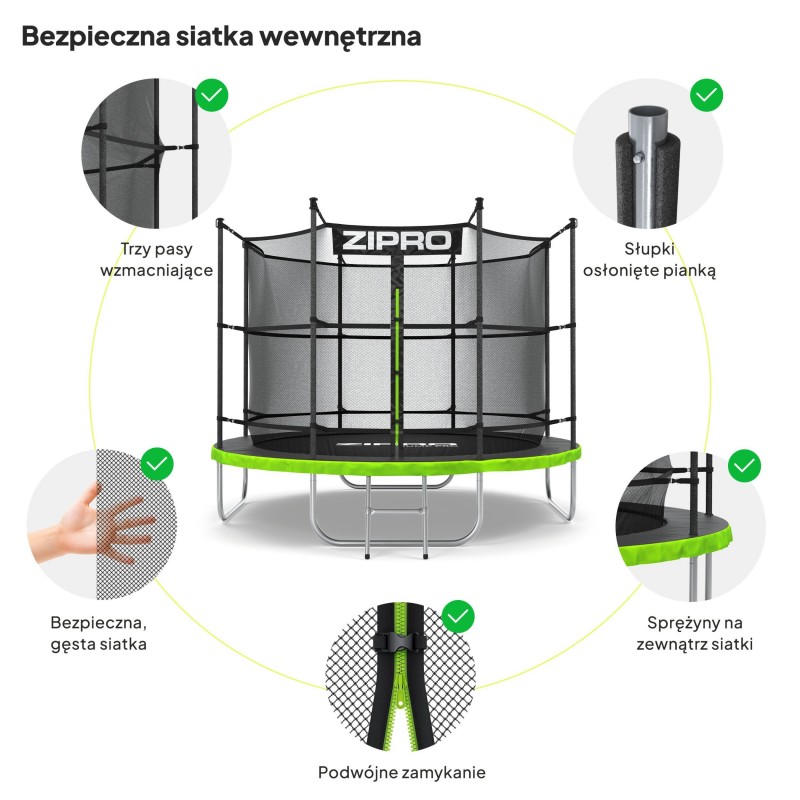 Bezpieczna siatka wewnętrzna

Trzy pasy wzmacniające

Słupki osłonięte pianką

ZIPRO

ZIPRO

Bezpieczna, gęsta siatka

Sprężyny na zewnątrz siatki

Podwójne zamykanie