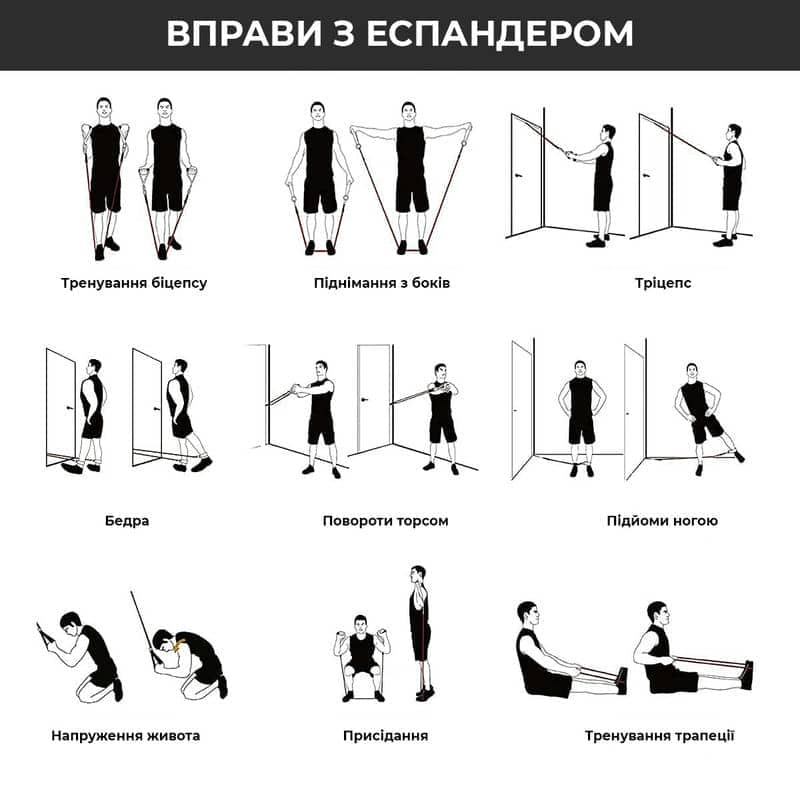 ВПРАВИ З ЕСПАНДЕРОМ

Тренування біцепсу

Піднімання з боків

Тріцепс

Бедра

Повороти торсом

Підйоми ногою

Напруження живота

Присідання

Тренування трапеції