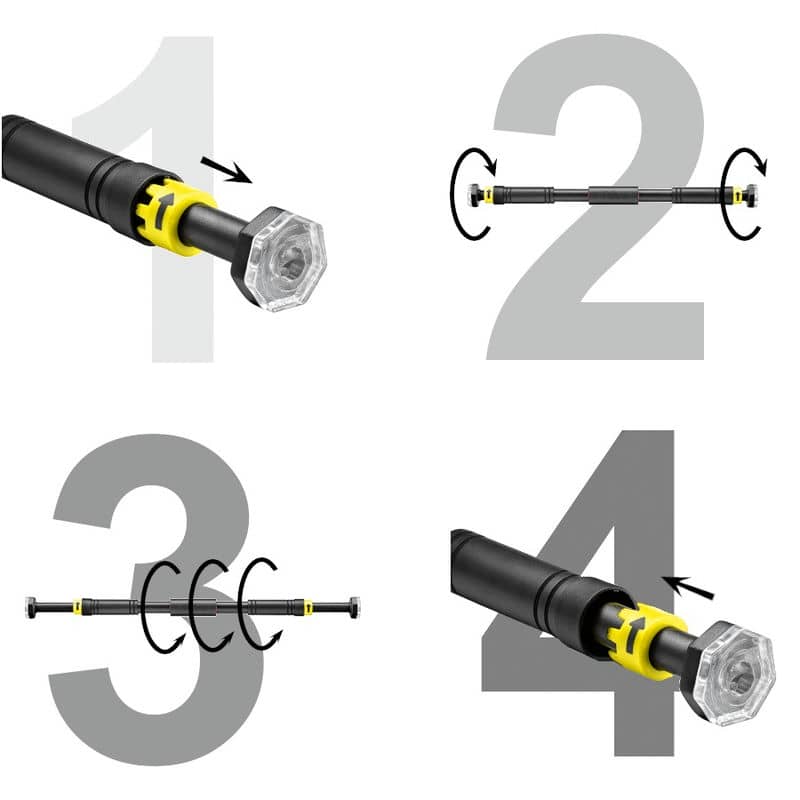 1

2

3

4