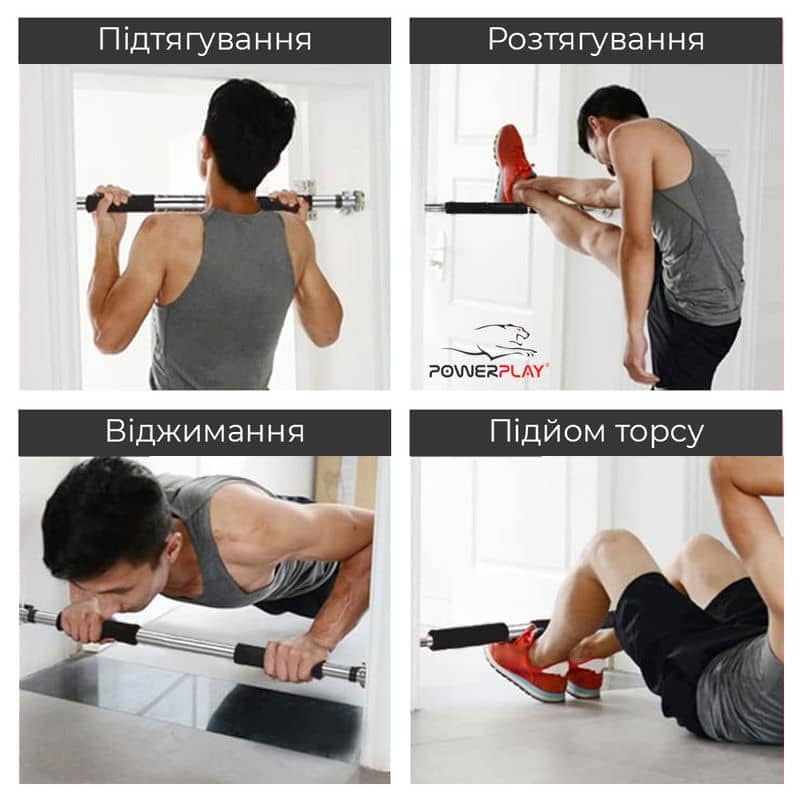 Підтягування

Розтягування

POWERPLAY®

Віджимання

Підйом торсу