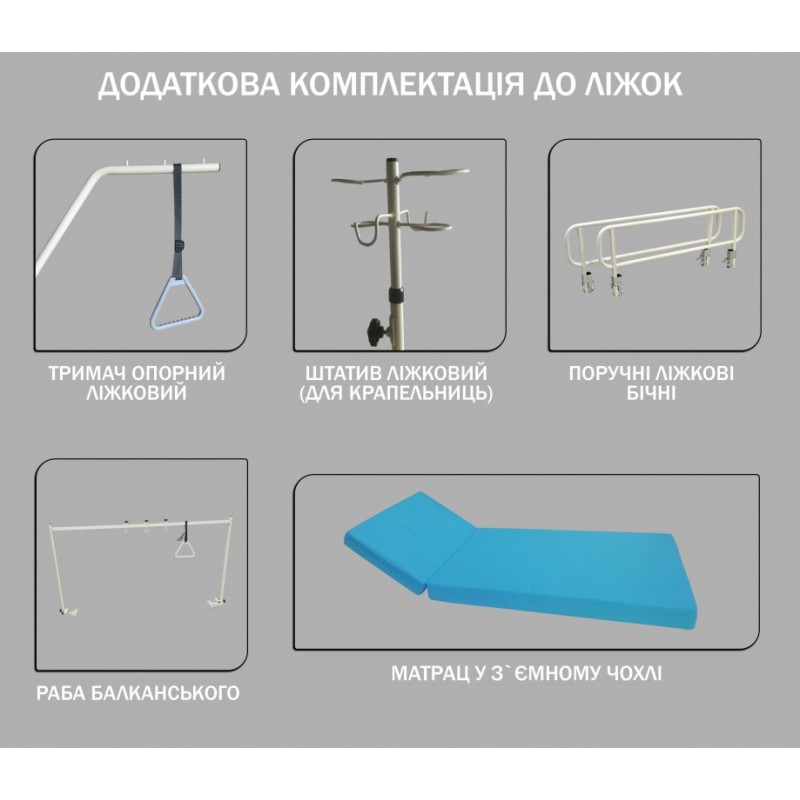 ДОДАТКОВА КОМПЛЕКТАЦІЯ ДО ЛІЖОК

ТРИМАЧ ОПОРНИЙ ЛІЖКОВИЙ

ШТАТИВ ЛІЖКОВИЙ (ДЛЯ КРАПЕЛЬНИЦЬ)

ПОРУЧНІ ЛІЖКОВІ БІЧНІ

РАБА БАЛКАНСЬКОГО

МАТРАЦ У З`ЄМНОМУ ЧОХЛІ